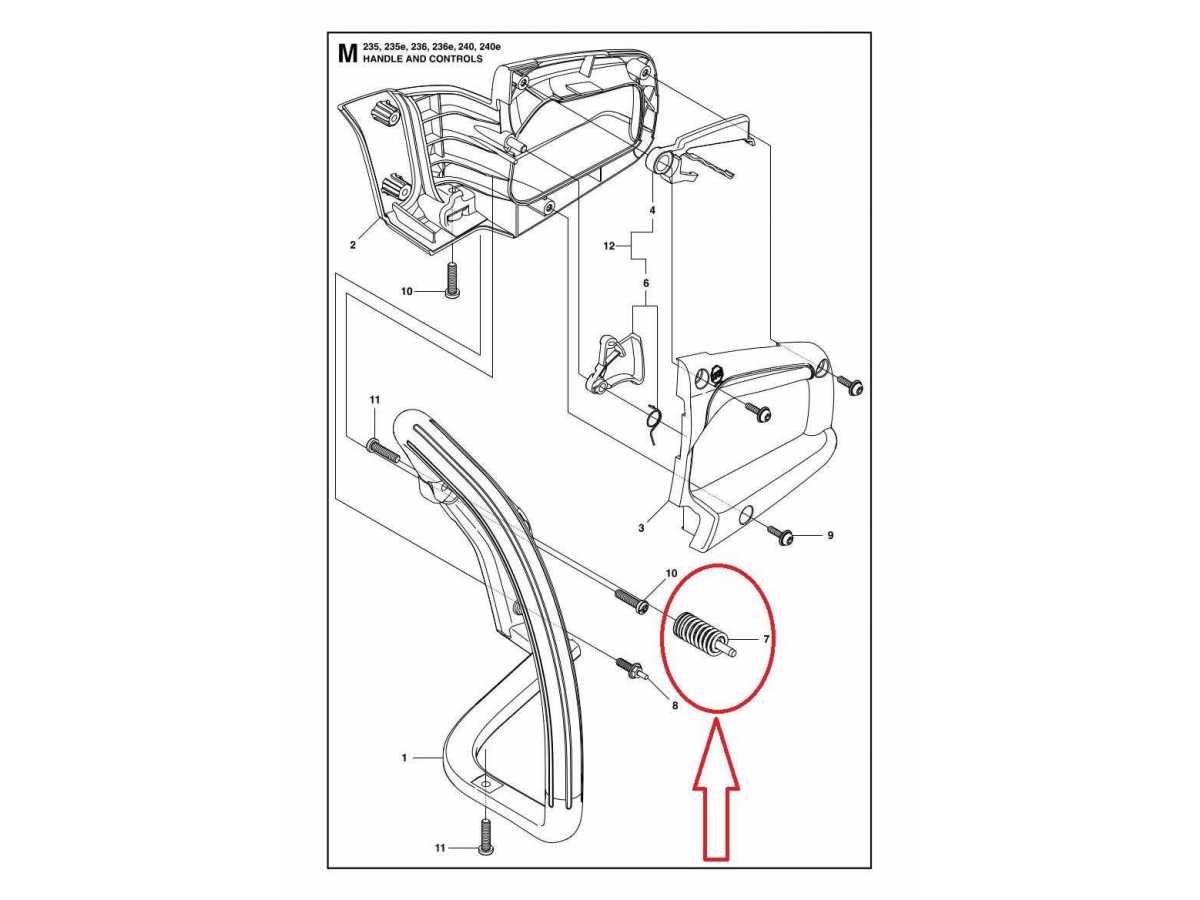 M 235, 235e, 236, 236e, 240, 240e
HANDLE AND CONTROLS

2
10
4
12
6
11
3
9
10
7
8
1
11